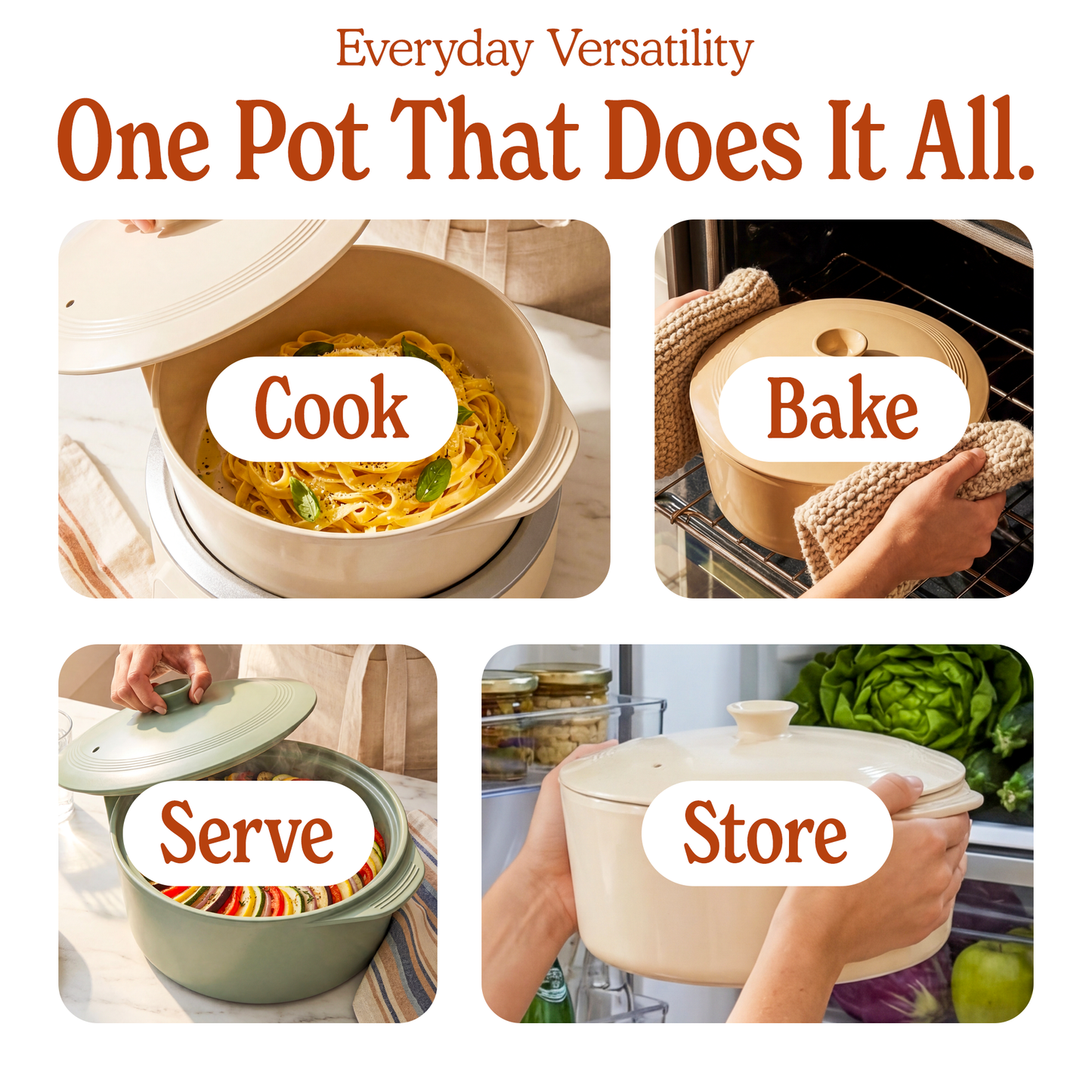 Everyday Versatility

One Pot That Does It All.

Cook

Bake

Serve

Store